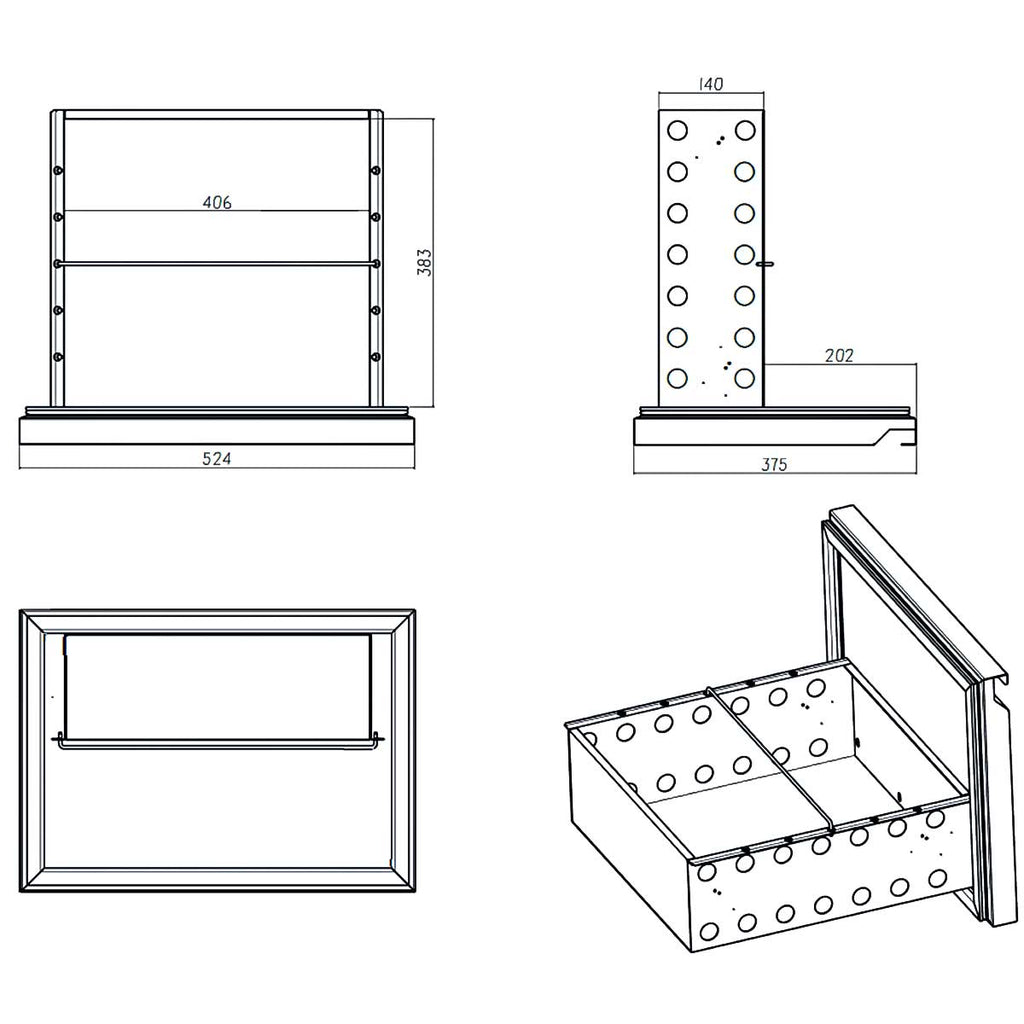 406
383
524
140
202
375