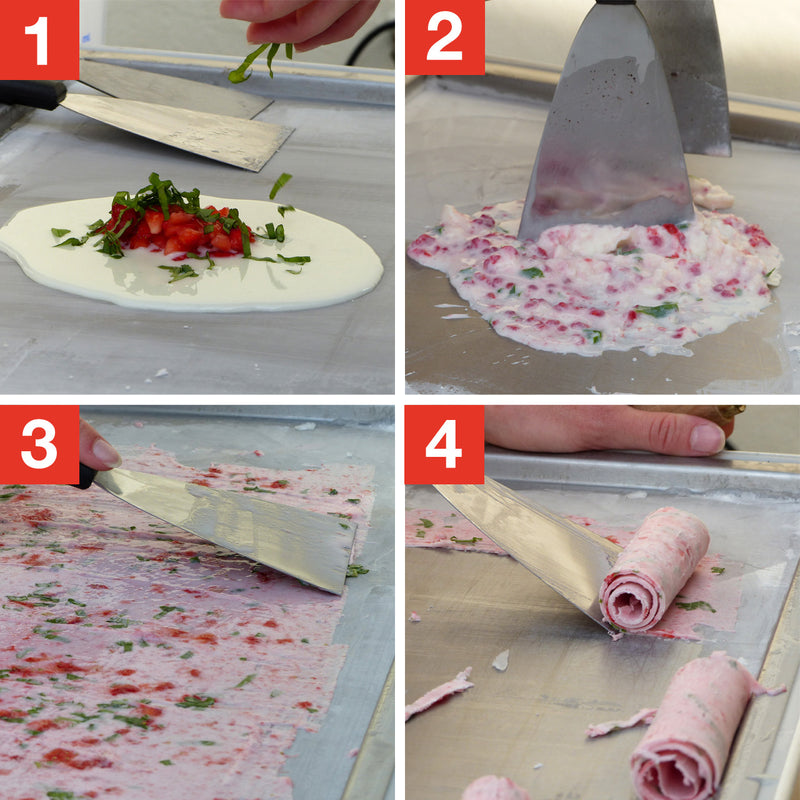 1
2
3
4