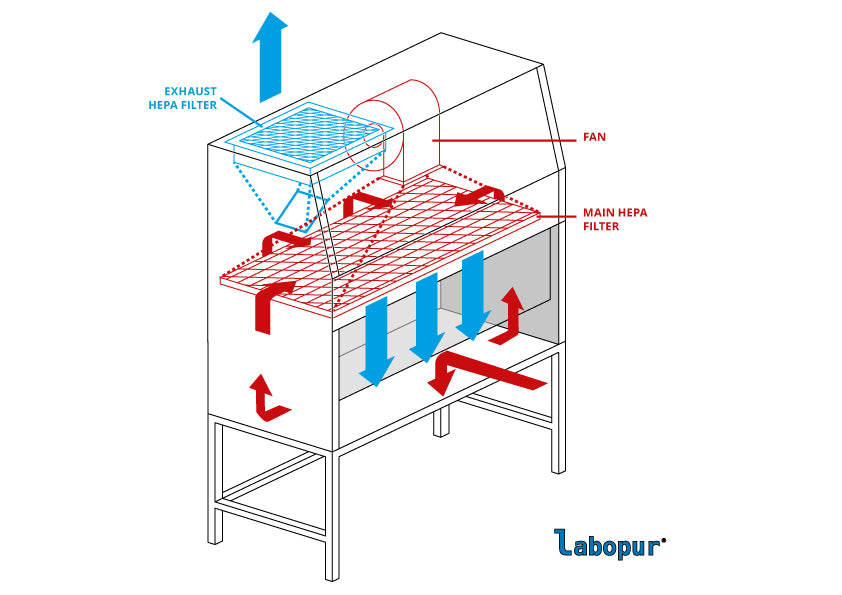 EXHAUST HEPA FILTER

FAN

MAIN HEPA FILTER

Labopur