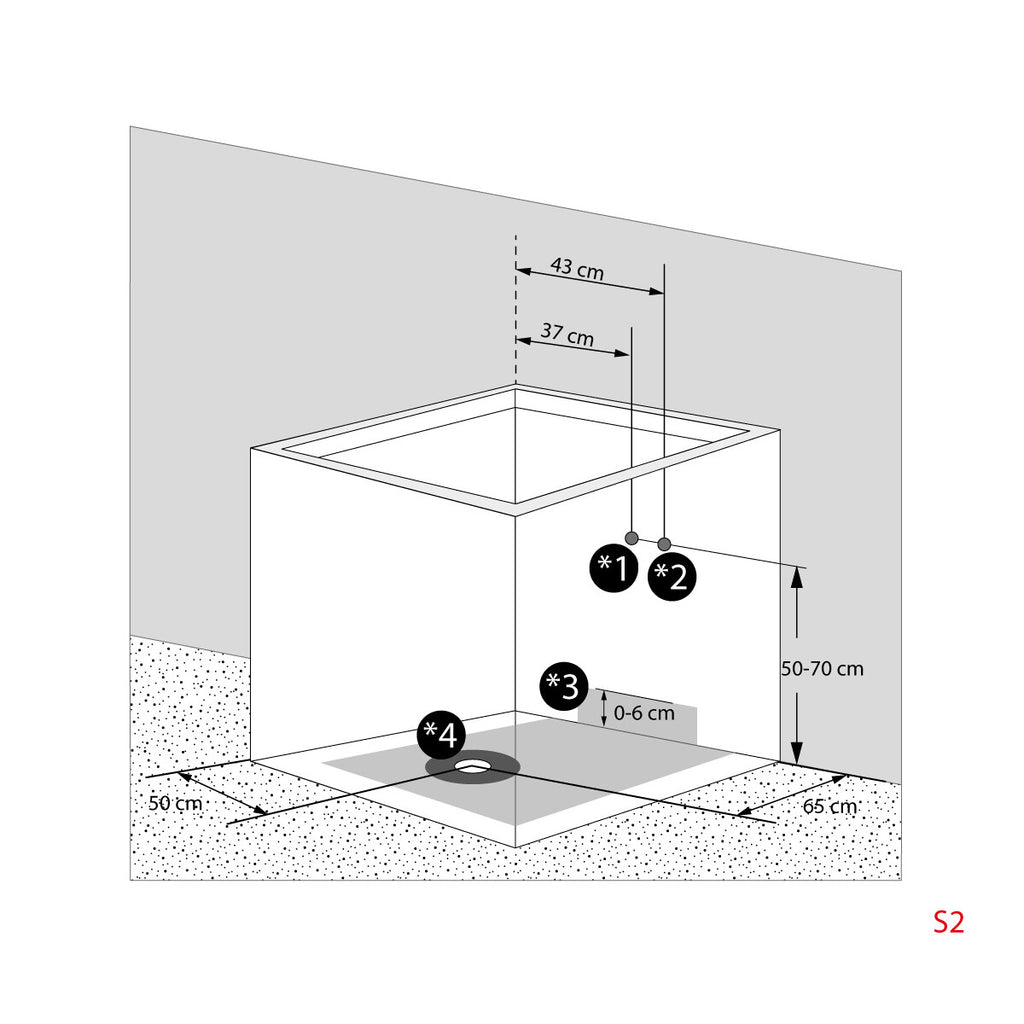 43 cm
37 cm
*1
*2
50-70 cm
*3
0-6 cm
*4
50 cm
65 cm
S2