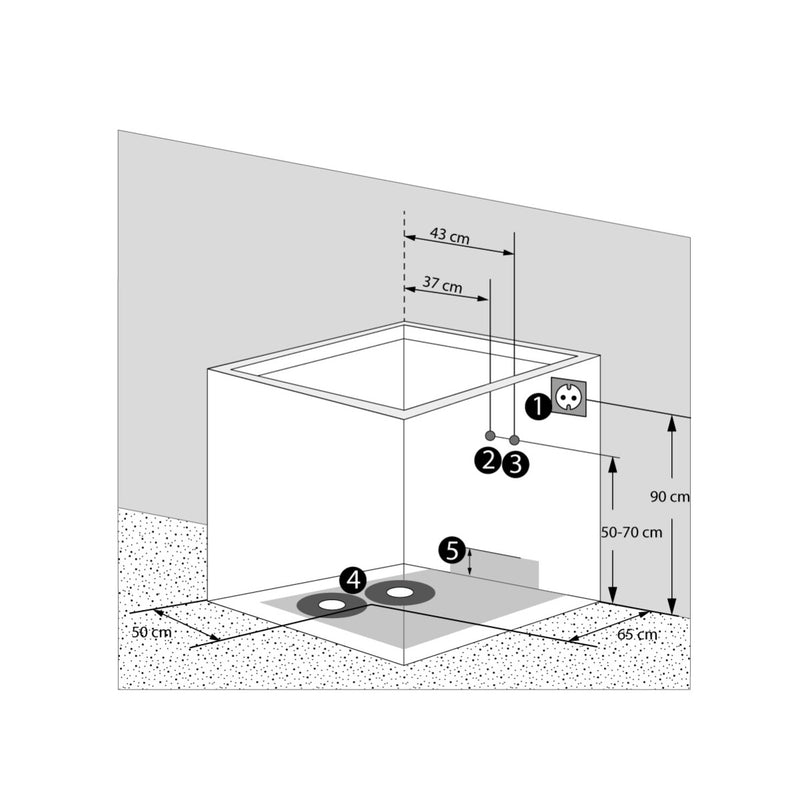 43 cm
37 cm
1
2
3
90 cm
50-70 cm
5
4
50 cm
65 cm