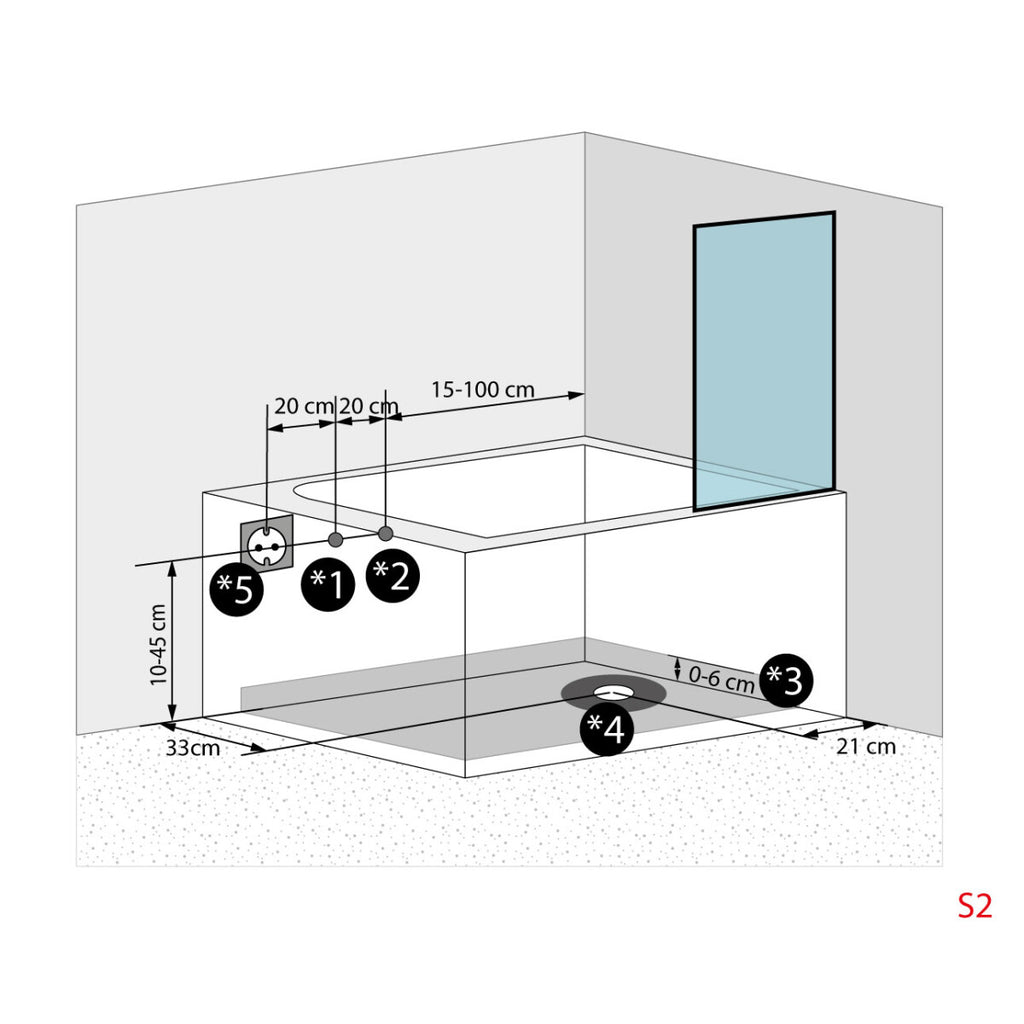 20 cm 20 cm 15-100 cm

*5 *1 *2

10-45 cm

0-6 cm *3

*4

33cm

21 cm

S2