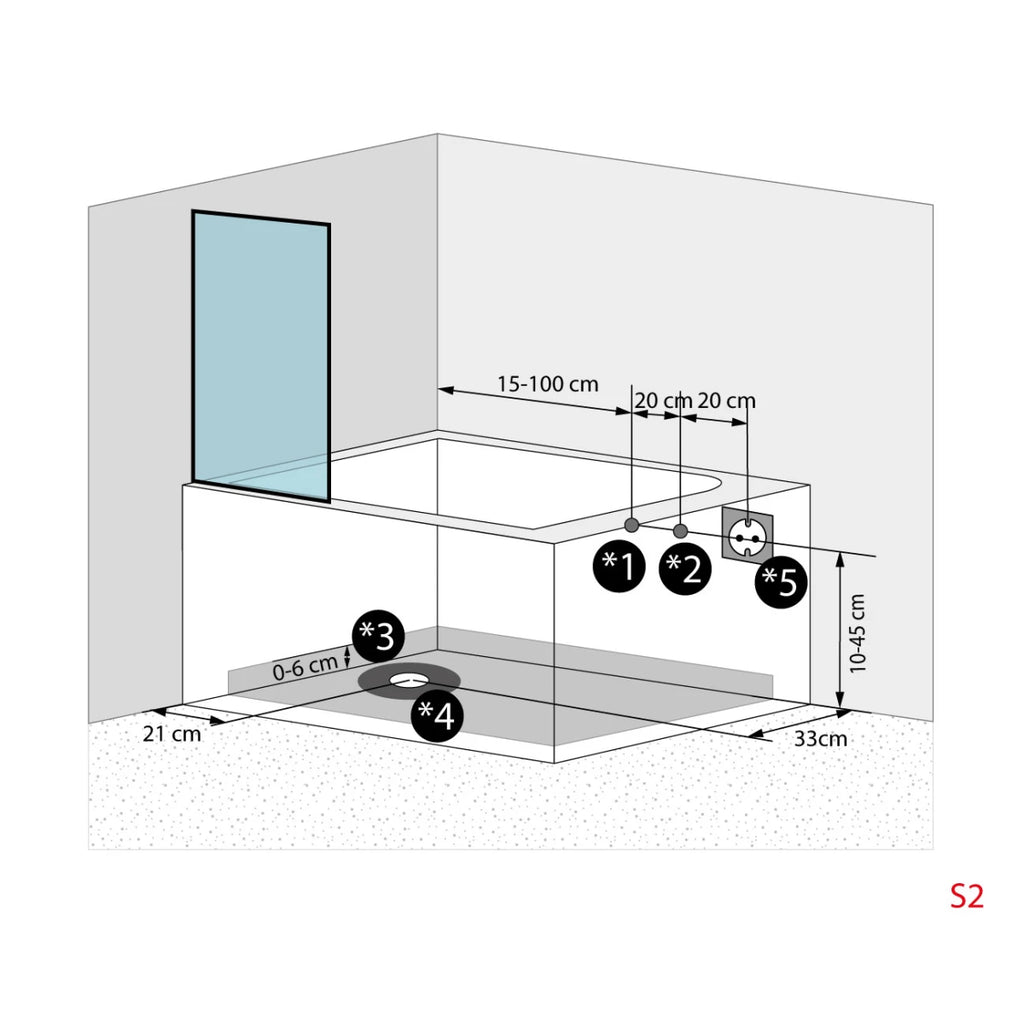 15-100 cm

20 cm 20 cm

*1

*2

*5

10-45 cm

*3

0-6 cm

*4

21 cm

33cm

S2