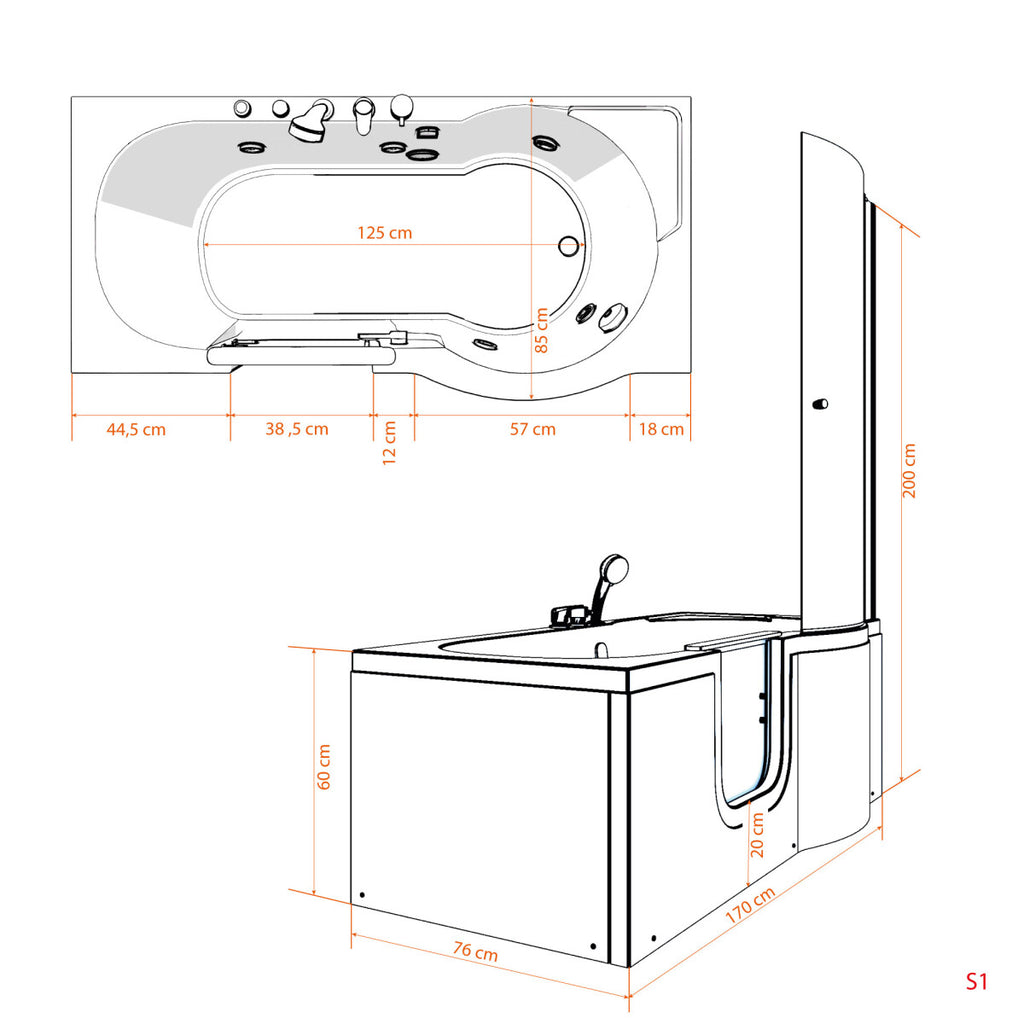 125 cm

85 cm

44,5 cm

38 ,5 cm

12 cm

57 cm

18 cm

200 cm

60 cm

20 cm

170 cm

76 cm

S1