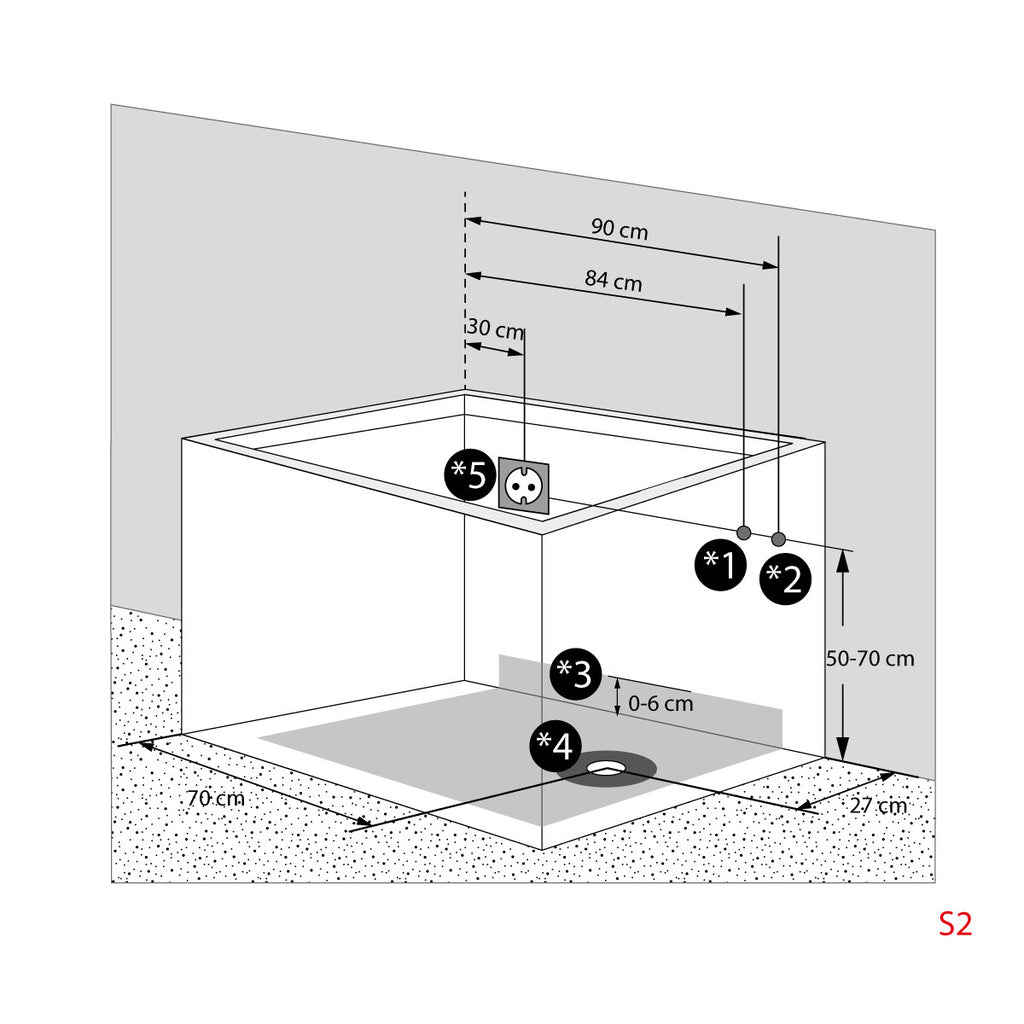 90 cm
84 cm
30 cm
*5
*1
*2
50-70 cm
*3
0-6 cm
*4
70 cm
27 cm
S2