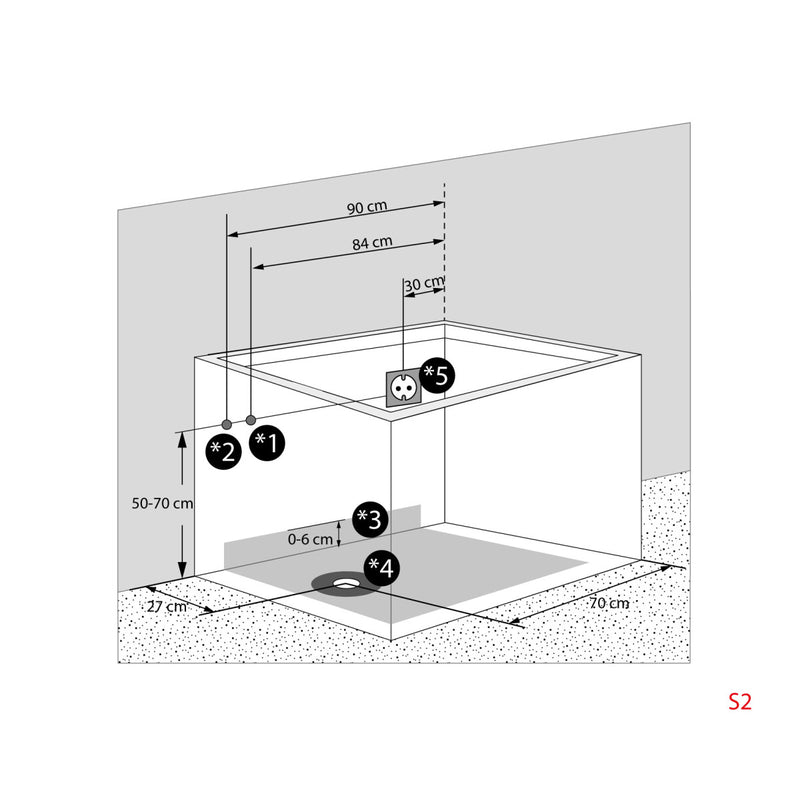 90 cm
84 cm
30 cm
*5
*2
*1
50-70 cm
*3
0-6 cm
*4
27 cm
70 cm
S2