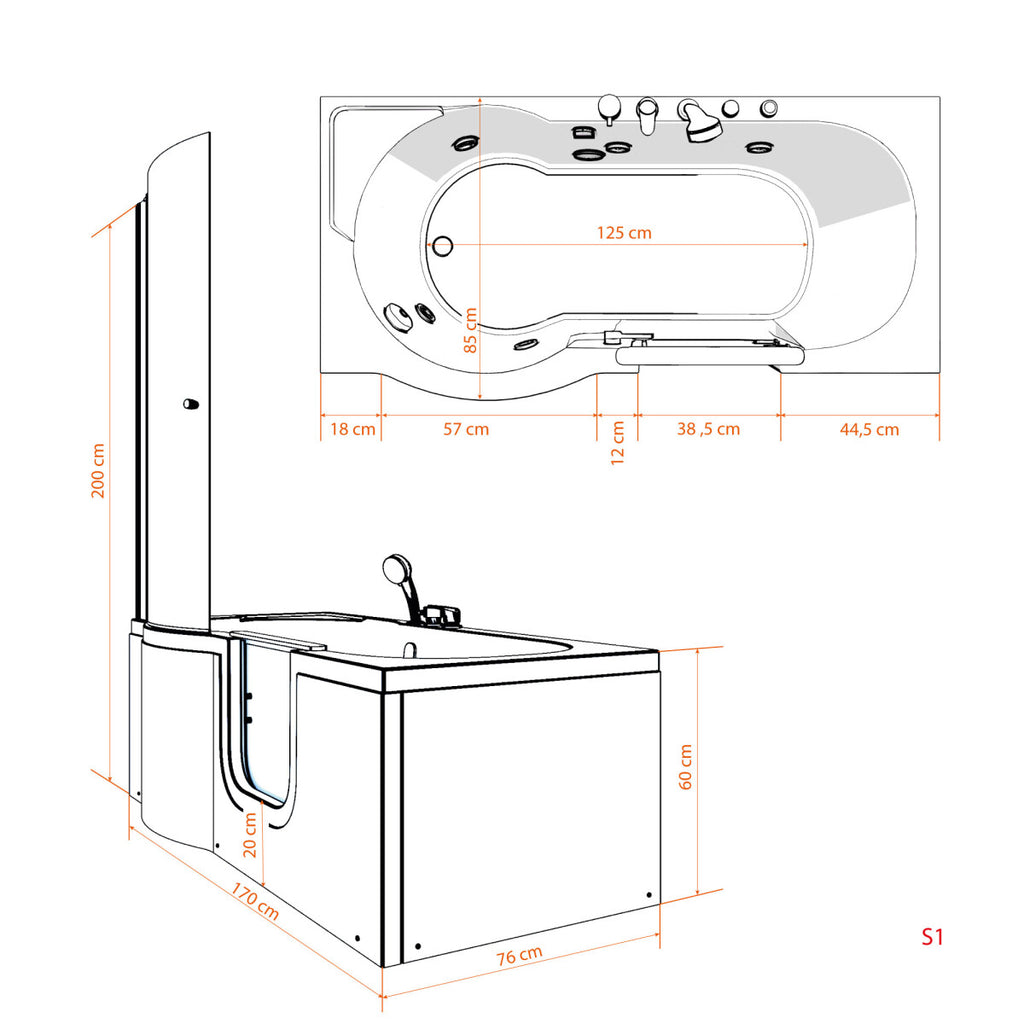 125 cm

85 cm

18 cm

57 cm

12 cm

38 ,5 cm

44,5 cm

200 cm

60 cm

20 cm

170 cm

76 cm

S1