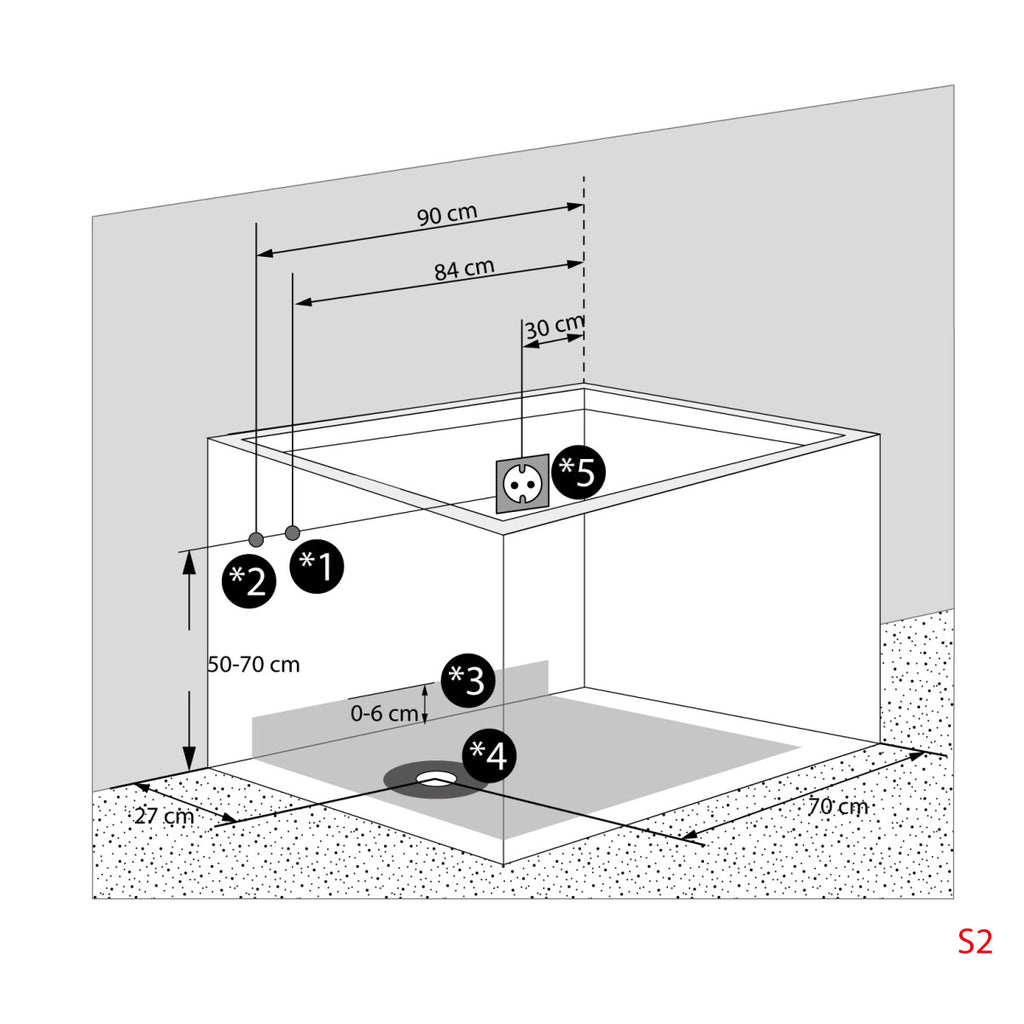 90 cm
84 cm
30 cm
*5
*2
*1
50-70 cm
*3
0-6 cm
*4
27 cm
70 cm
S2