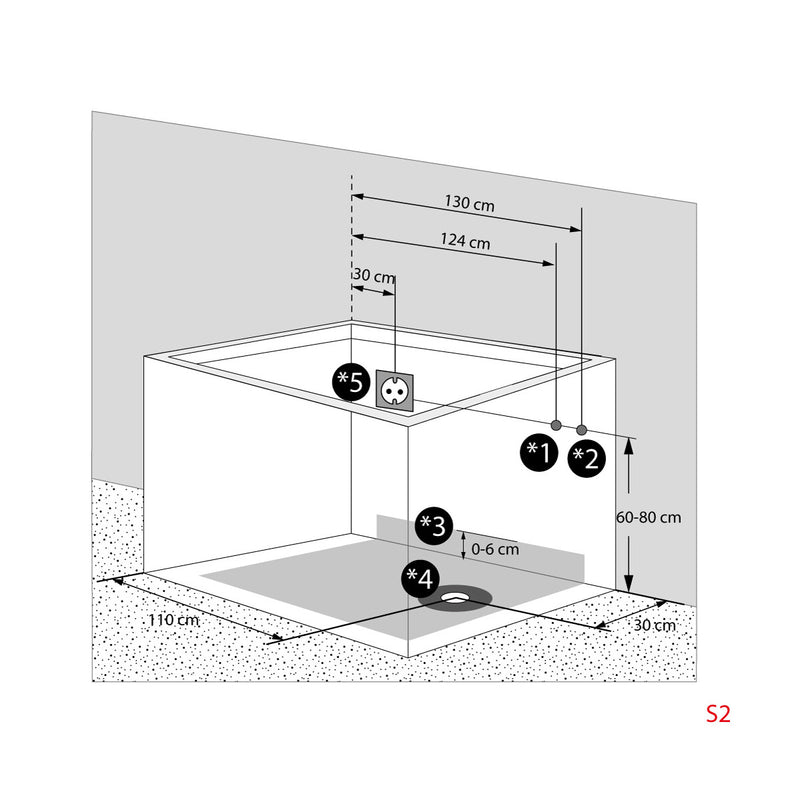 130 cm
124 cm
30 cm
*5
*1
*2
60-80 cm
*3
0-6 cm
*4
110 cm
30 cm
S2