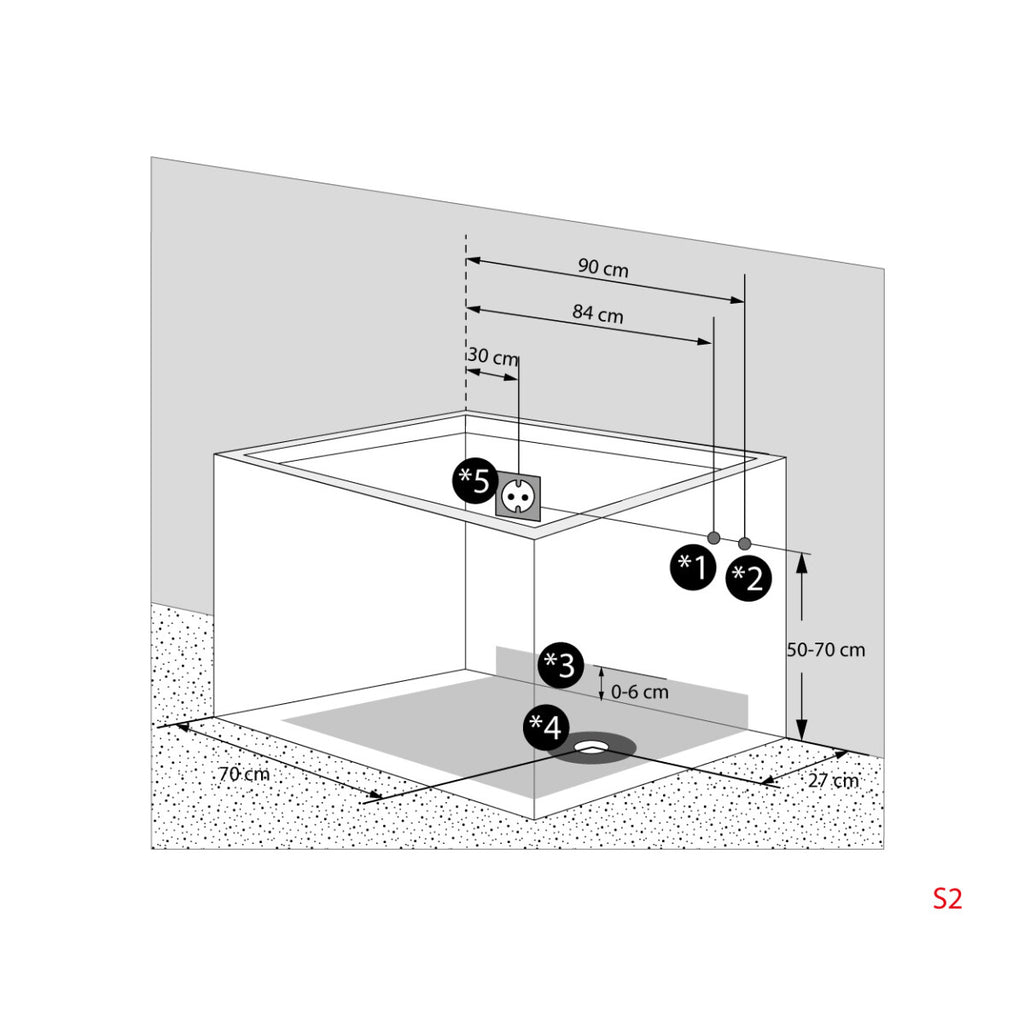 90 cm
84 cm
30 cm
*5
*1
*2
50-70 cm
*3
0-6 cm
*4
70 cm
27 cm
S2