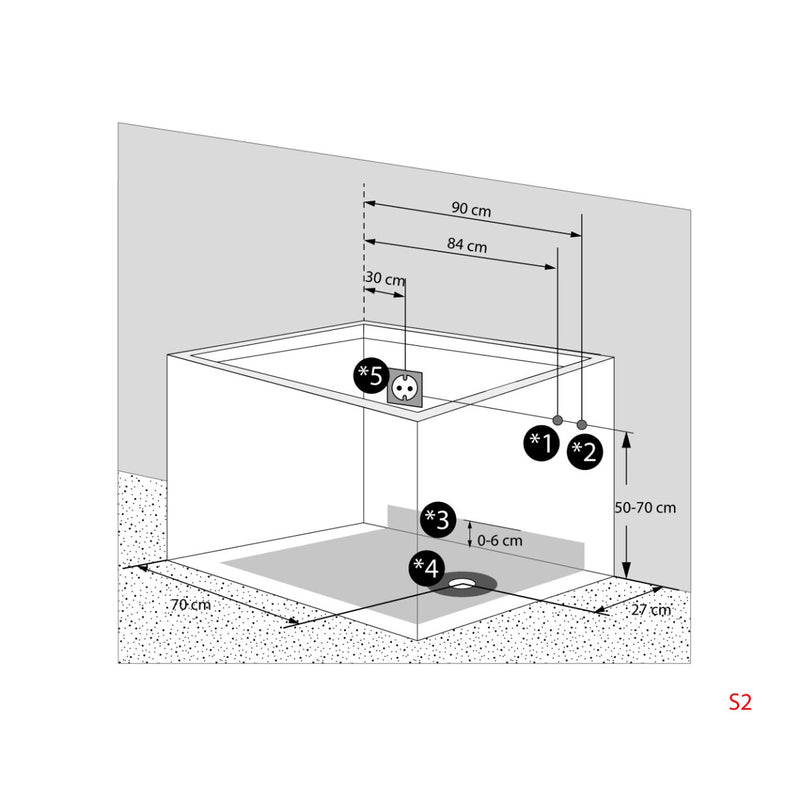 90 cm
84 cm
30 cm
*5
*1
*2
50-70 cm
*3
0-6 cm
*4
70 cm
27 cm
S2