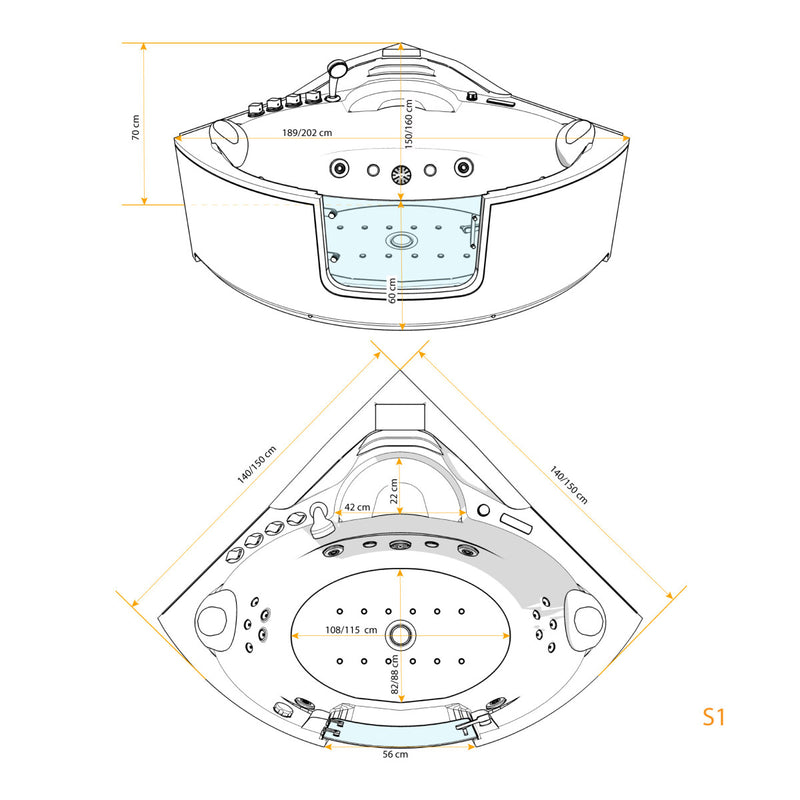 70 cm
189/202 cm
150/160 cm
60 cm
140/150 cm
140/150 cm
42 cm
22 cm
108/115 cm
82/88 cm
56 cm
S1