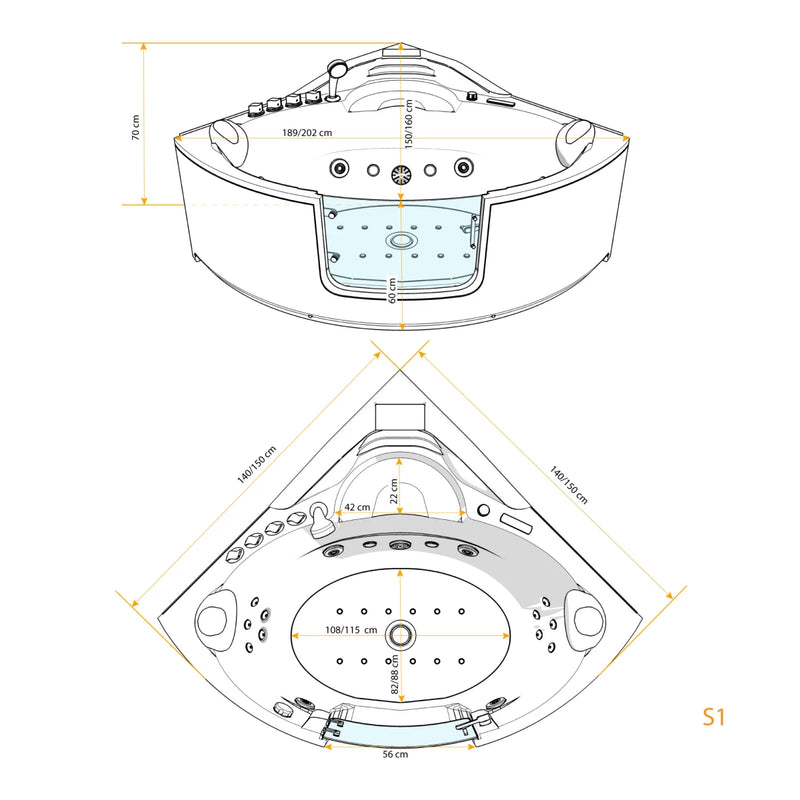 70 cm
189/202 cm
150/160 cm
60 cm
140/150 cm
140/150 cm
42 cm
22 cm
108/115 cm
82/88 cm
56 cm
S1