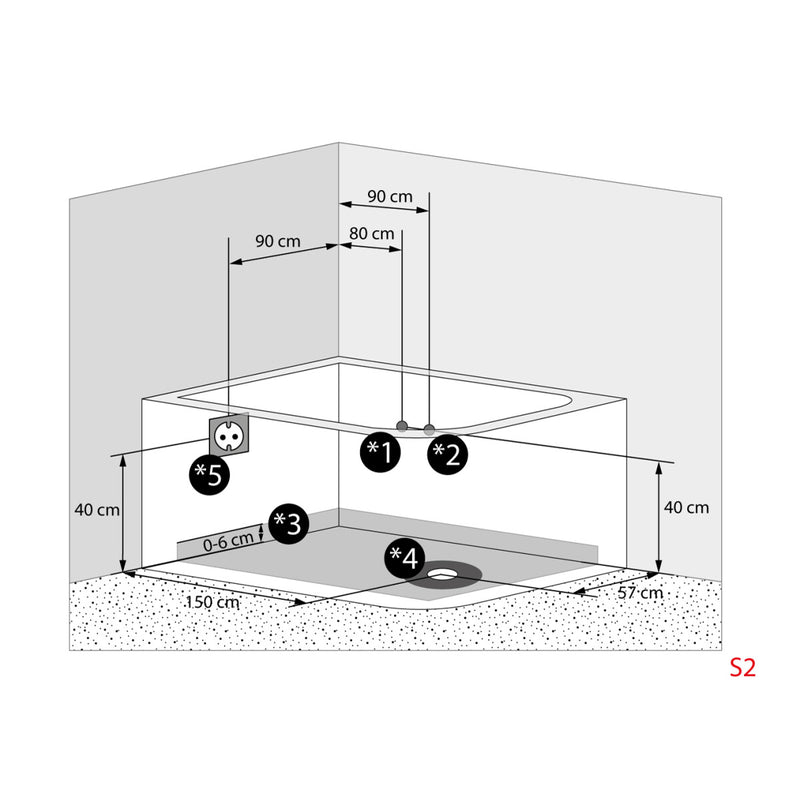 90 cm
90 cm
80 cm
*1
*2
*5
40 cm
40 cm
*3
0-6 cm
*4
150 cm
57 cm
S2