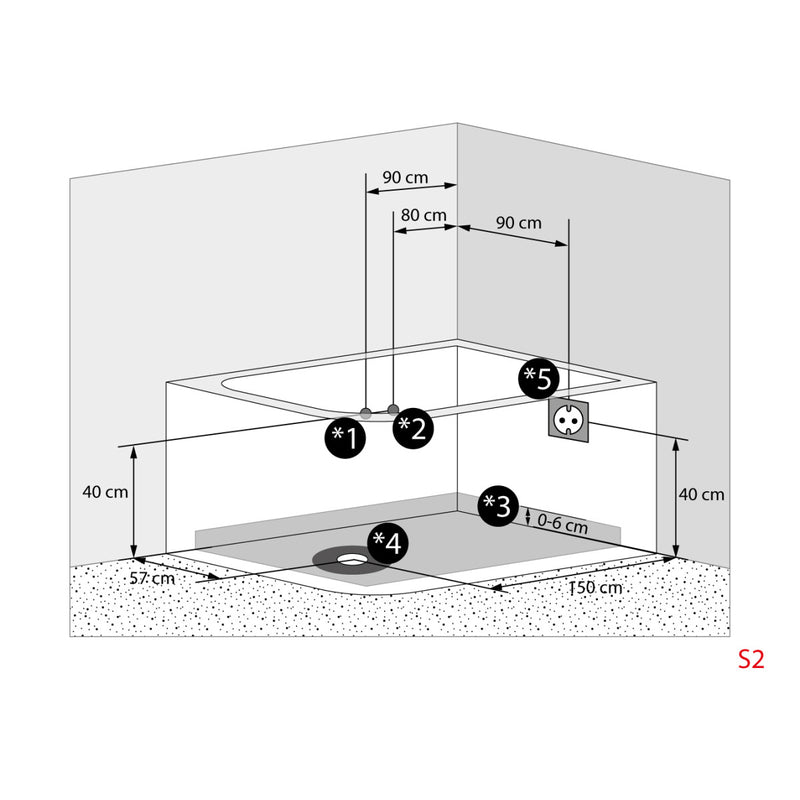 90 cm
80 cm
90 cm
*5
*1
*2
40 cm
40 cm
*3
0-6 cm
*4
57 cm
150 cm
S2