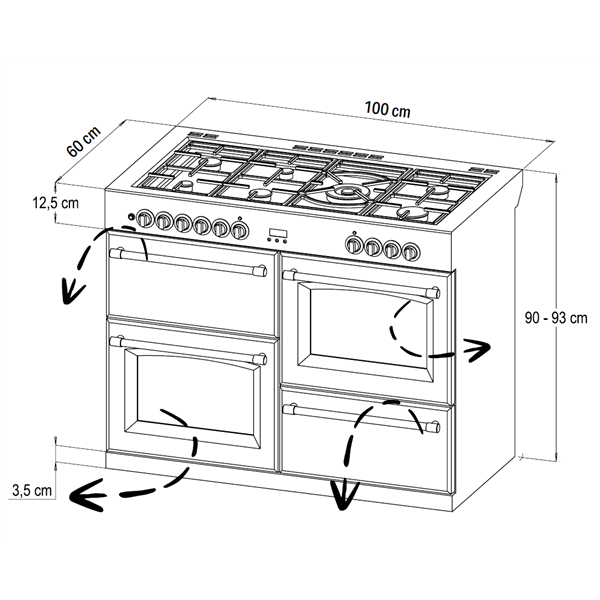 100 cm

60 cm

12,5 cm

90 - 93 cm

3,5 cm