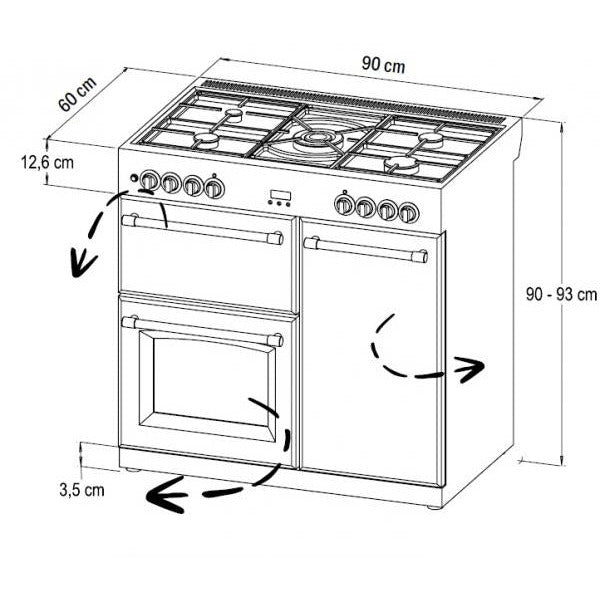 90 cm

60 cm

12,6 cm

90 - 93 cm

3,5 cm